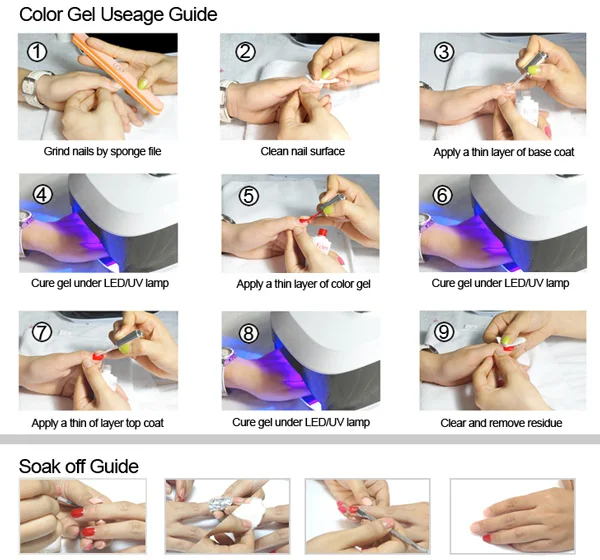 Color Gel Useage Guide

①
Grind nails by sponge file

②
Clean nail surface

③
Apply a thin layer of base coat

④
Cure gel under LED/UV lamp

⑤
Apply a thin layer of color gel

⑥
Cure gel under LED/UV lamp

⑦
Apply a thin of layer top coat

⑧
Cure gel under LED/UV lamp

⑨
Clear and remove residue

Soak off Guide