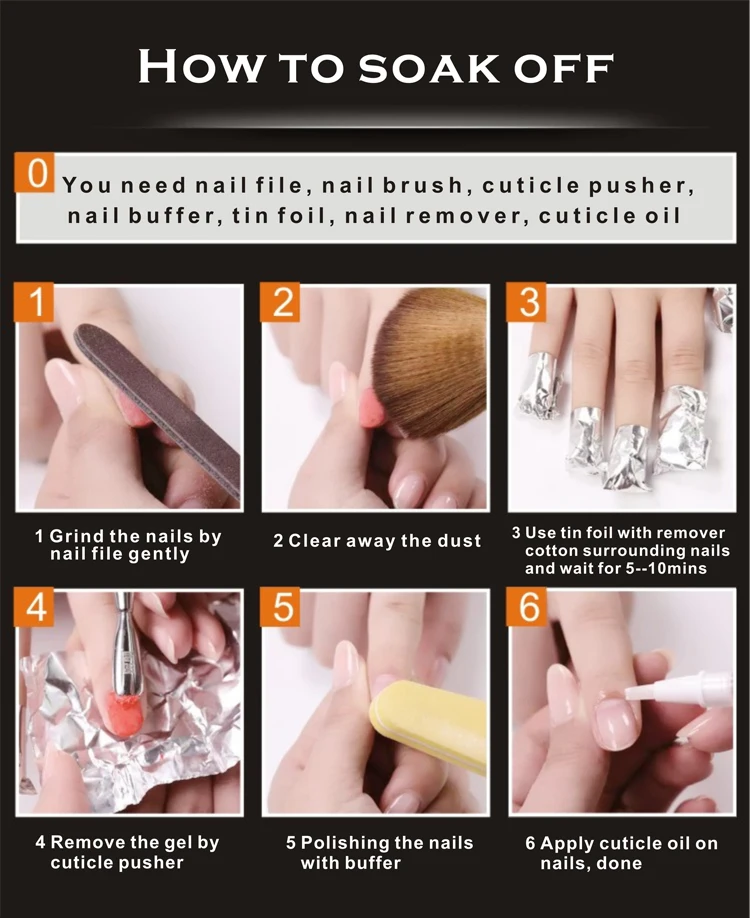 HOW TO SOAK OFF

0
You need nail file, nail brush, cuticle pusher, nail buffer, tin foil, nail remover, cuticle oil

1
1 Grind the nails by nail file gently

2
2 Clear away the dust

3
3 Use tin foil with remover cotton surrounding nails and wait for 5--10mins

4
4 Remove the gel by cuticle pusher

5
5 Polishing the nails with buffer

6
6 Apply cuticle oil on nails, done