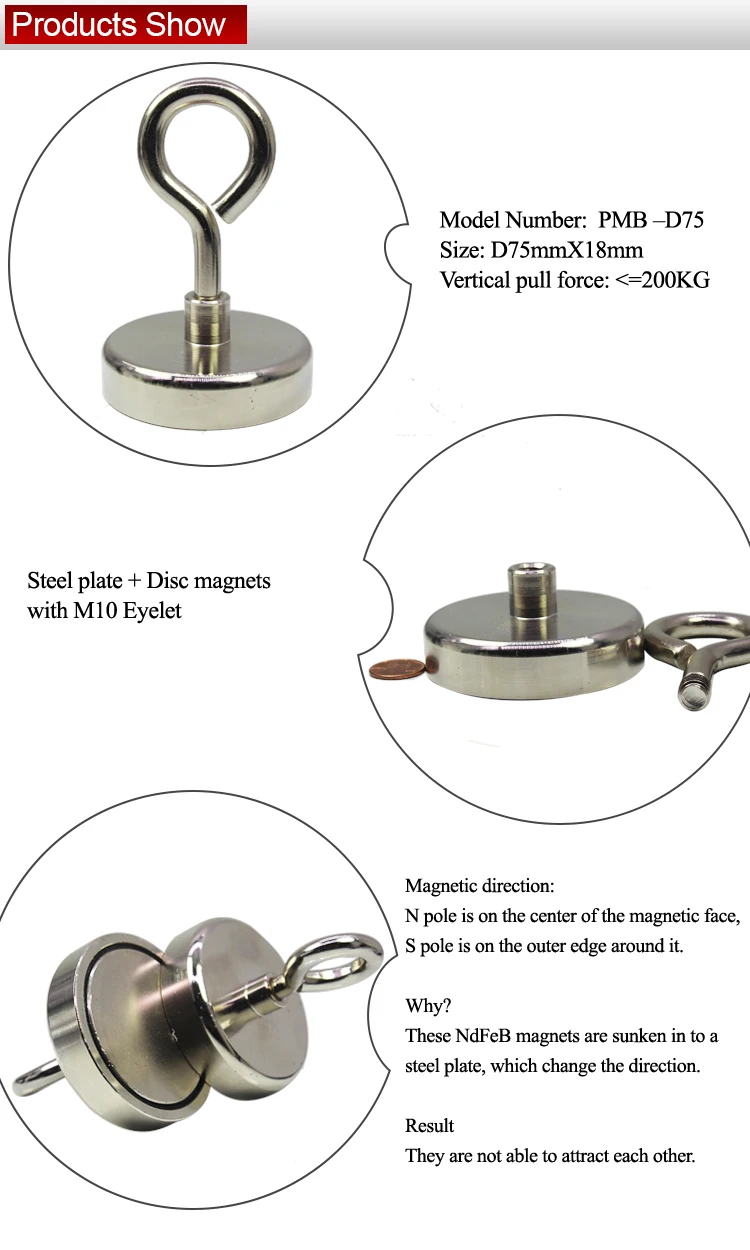 Products Show

Model Number: PMB –D75
Size: D75mmX18mm
Vertical pull force: <=200KG

Steel plate + Disc magnets with M10 Eyelet

Magnetic direction:
N pole is on the center of the magnetic face,
S pole is on the outer edge around it.

Why?
These NdFeB magnets are sunken in to a steel plate, which change the direction.

Result
They are not able to attract each other.