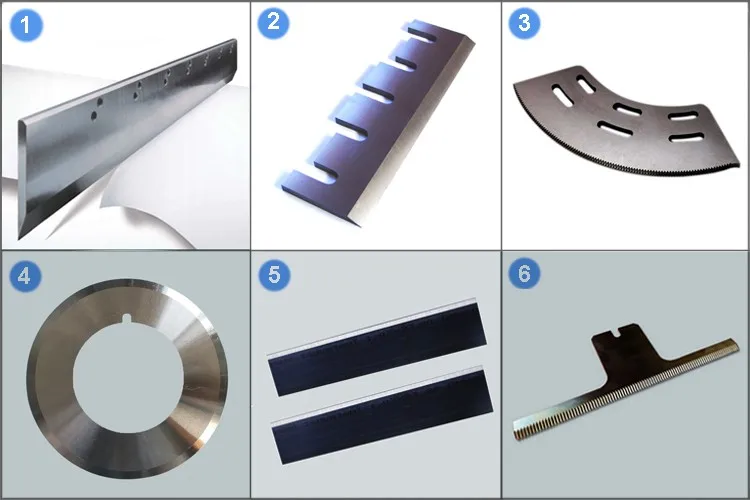 1
2
3
4
5
6