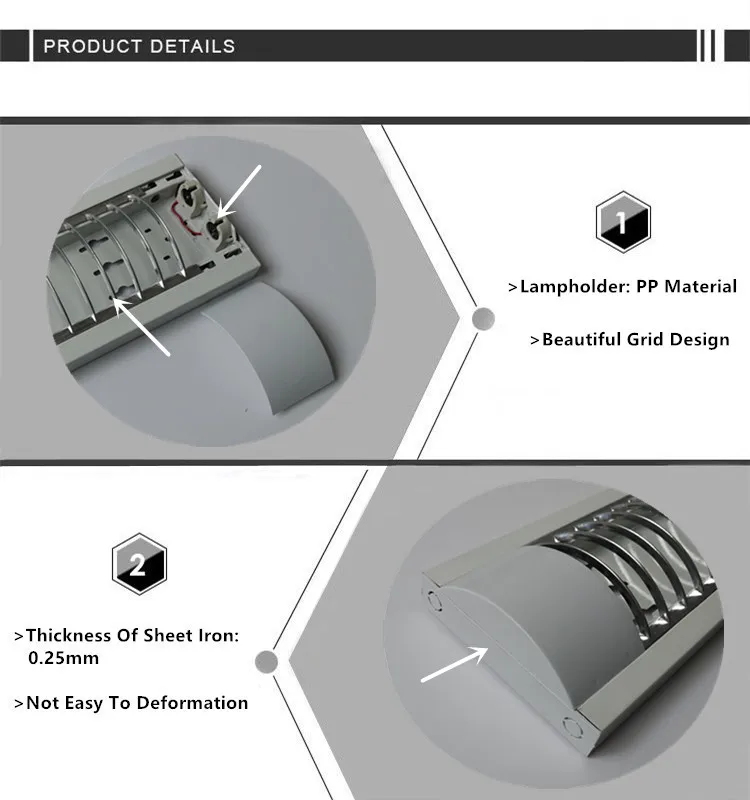 PRODUCT DETAILS

1

>Lampholder: PP Material

>Beautiful Grid Design

2

>Thickness Of Sheet Iron: 0.25mm

>Not Easy To Deformation