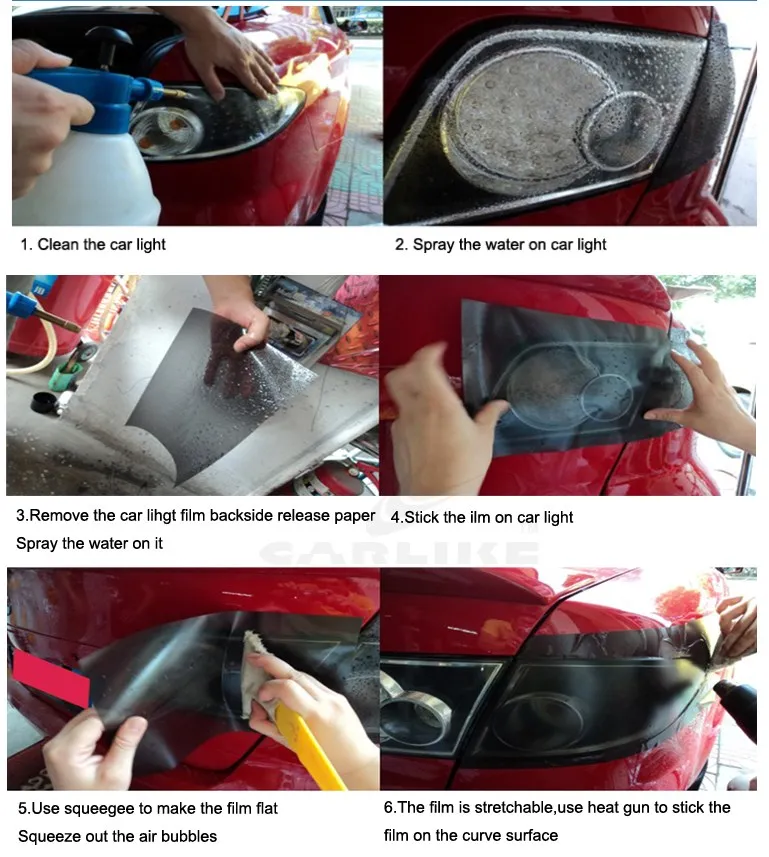 1. Clean the car light

2. Spray the water on car light

3.Remove the car lihgt film backside release paper
Spray the water on it

4.Stick the ilm on car light

CARLIKE

5.Use squeegee to make the film flat
Squeeze out the air bubbles

6.The film is stretchable,use heat gun to stick the film on the curve surface