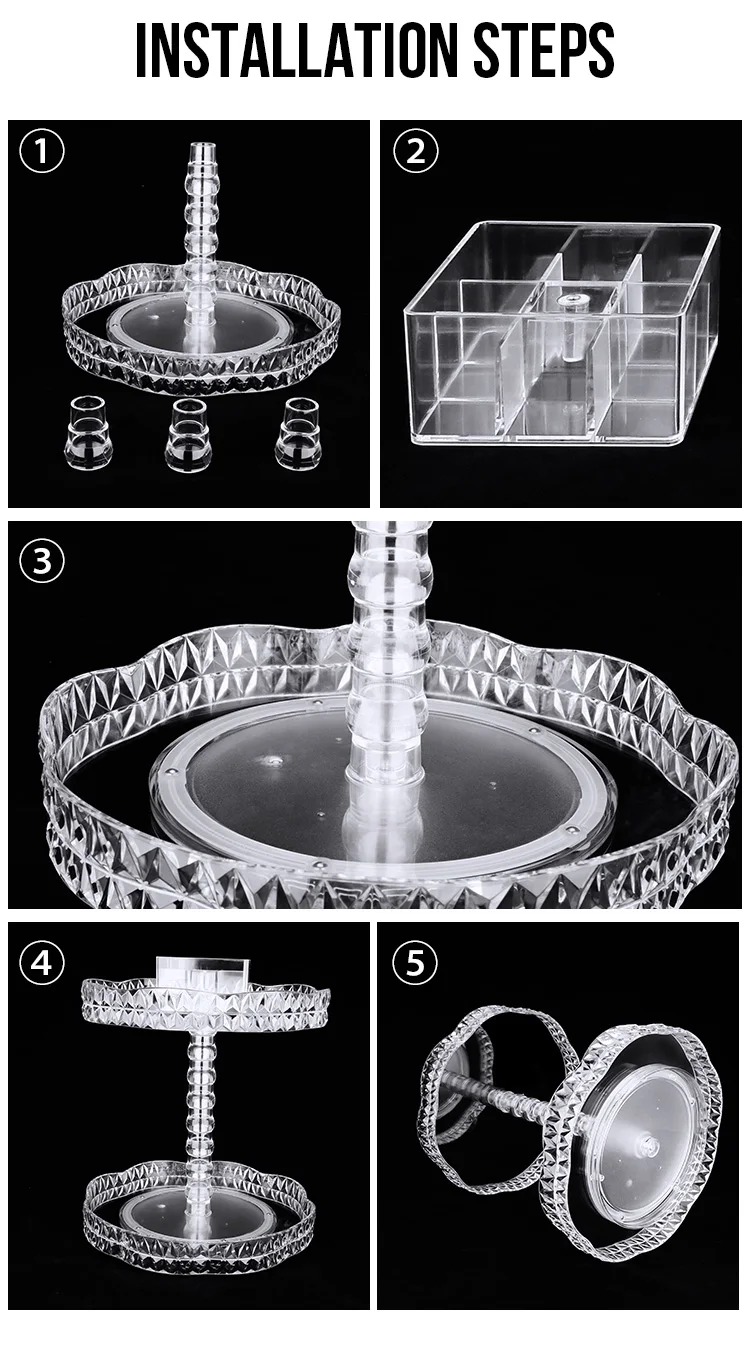 INSTALLATION STEPS

1

2

3

4

5