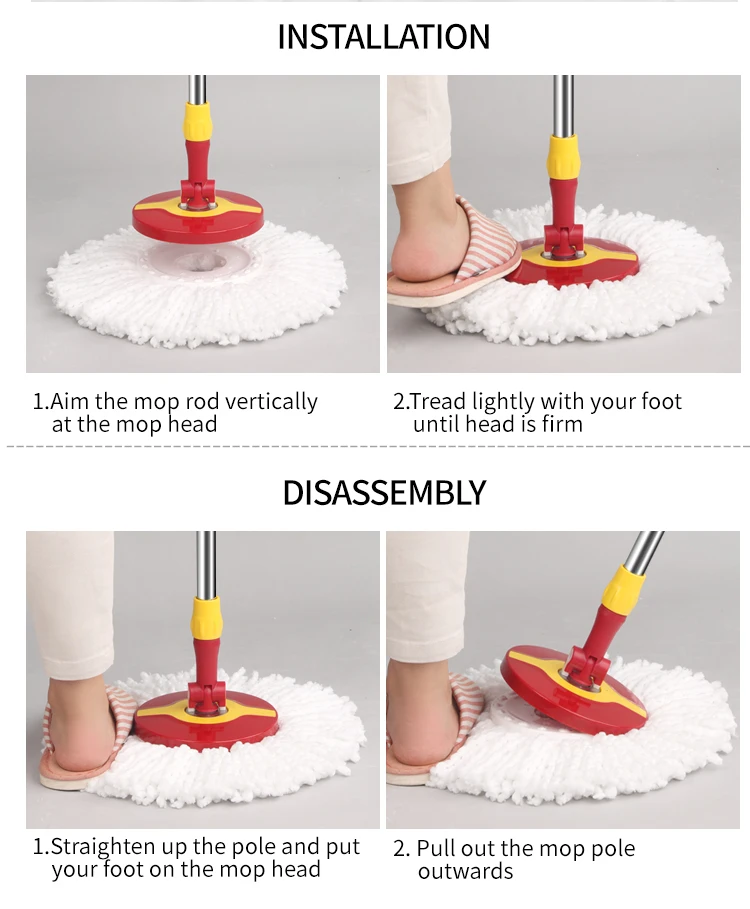 INSTALLATION

1.Aim the mop rod vertically at the mop head

2.Tread lightly with your foot until head is firm

DISASSEMBLY

1.Straighten up the pole and put your foot on the mop head

2. Pull out the mop pole outwards