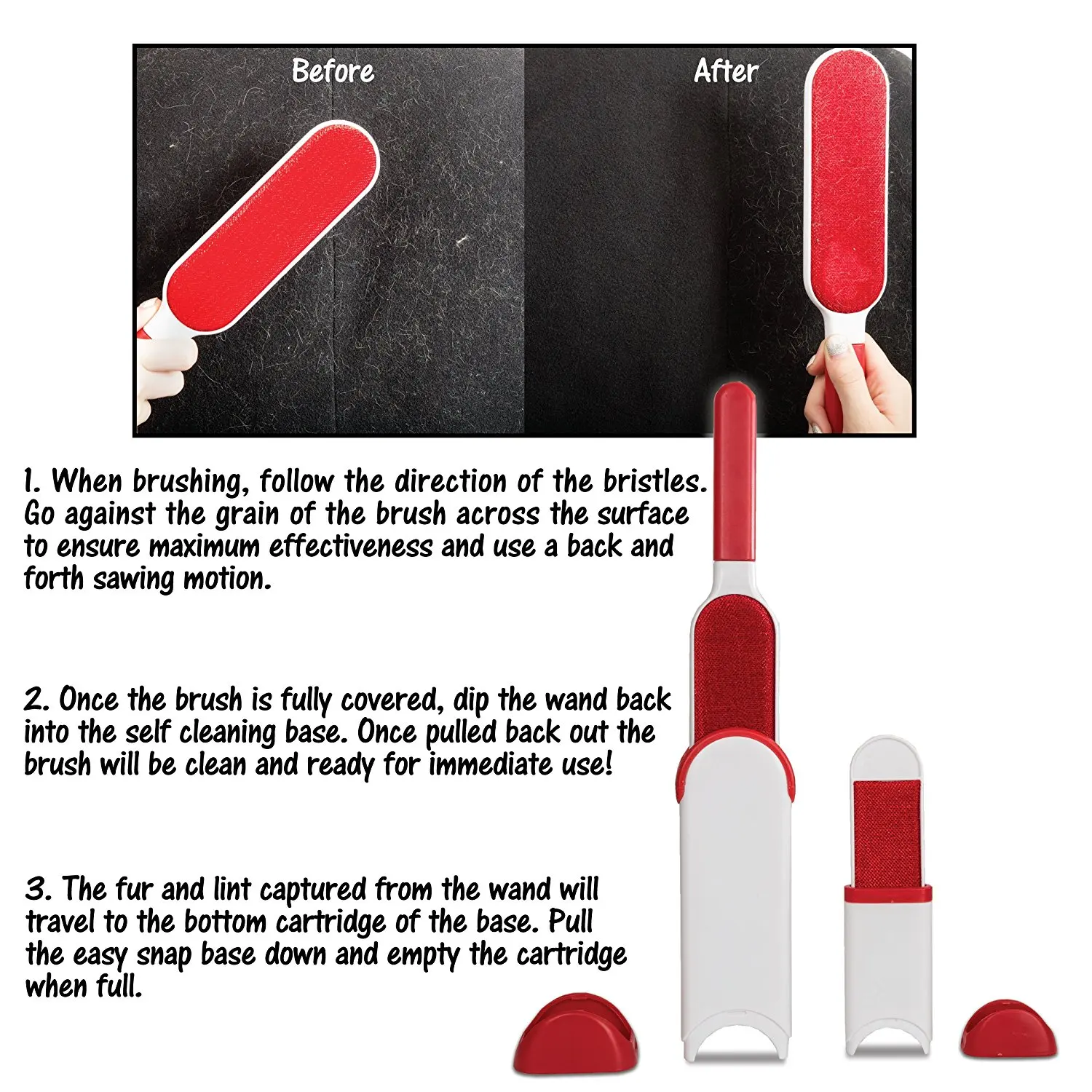 Before

After

1. When brushing, follow the direction of the bristles. Go against the grain of the brush across the surface to ensure maximum effectiveness and use a back and forth sawing motion.

2. Once the brush is fully covered, dip the wand back into the self cleaning base. Once pulled back out the brush will be clean and ready for immediate use!

3. The fur and lint captured from the wand will travel to the bottom cartridge of the base. Pull the easy snap base down and empty the cartridge when full.