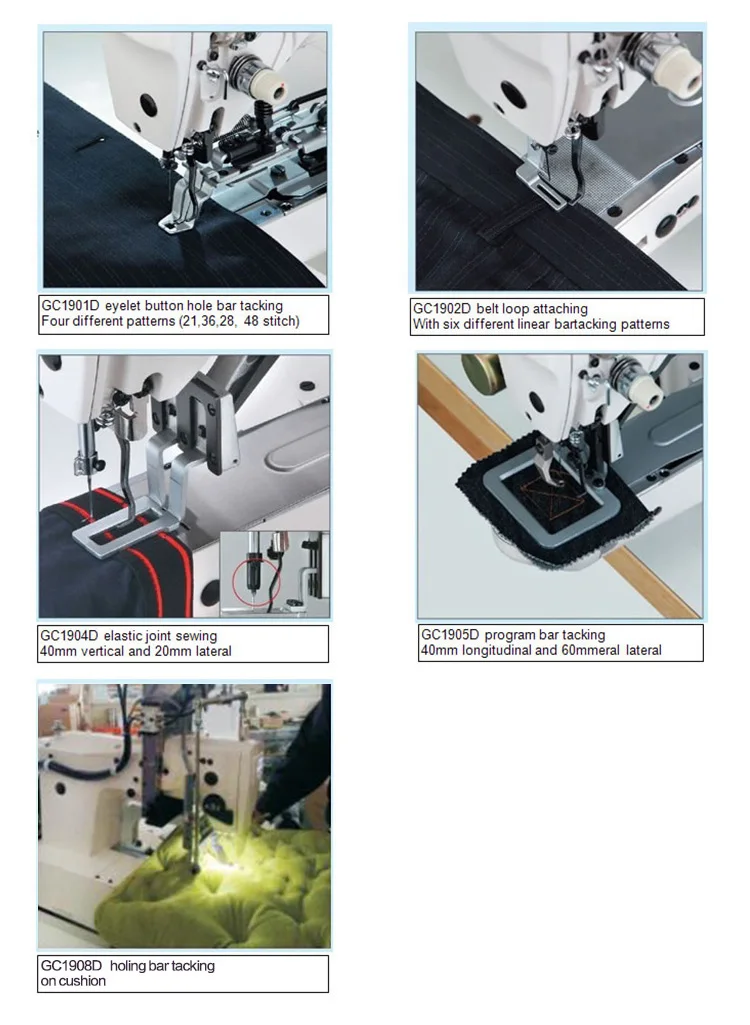 GC1901D eyelet button hole bar tacking
Four different patterns (21,36,28, 48 stitch)

GC1902D belt loop attaching
With six different linear bartacking patterns

GC1904D elastic joint sewing
40mm vertical and 20mm lateral

GC1905D program bar tacking
40mm longitudinal and 60mmeral lateral

GC1908D holing bar tacking
on cushion