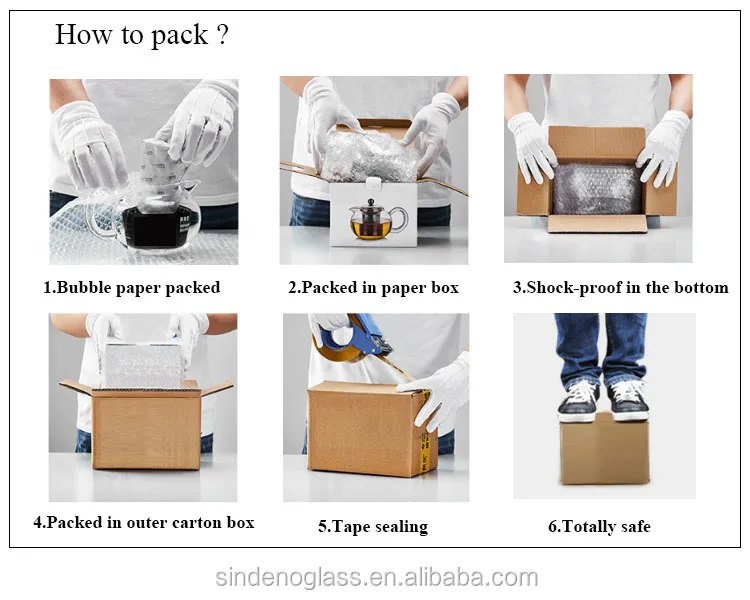 How to pack ?

1.Bubble paper packed

2.Packed in paper box

3.Shock-proof in the bottom

4.Packed in outer carton box

5.Tape sealing

6.Totally safe

sindenoglass.en.alibaba.com