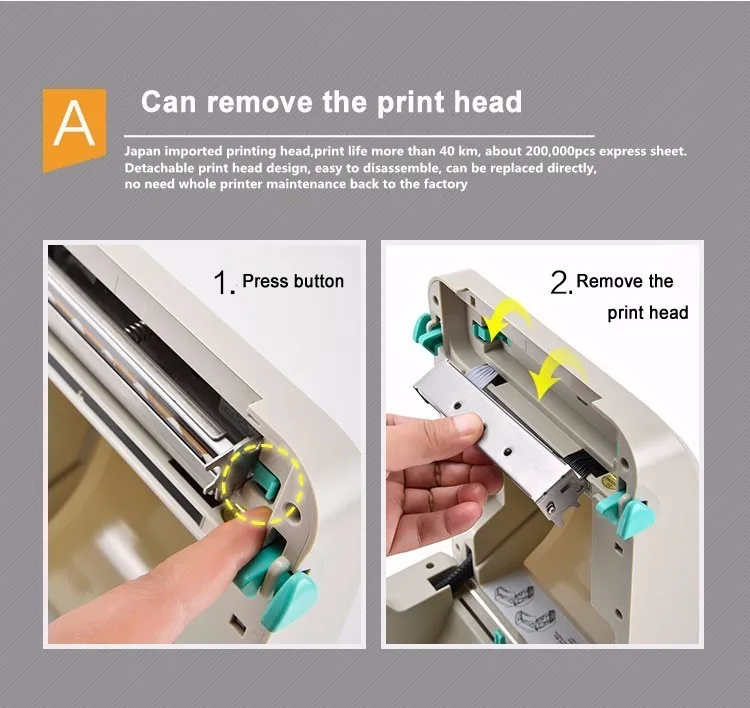 A

Can remove the print head

Japan imported printing head,print life more than 40 km, about 200,000pcs express sheet.
Detachable print head design, easy to disassemble, can be replaced directly,
no need whole printer maintenance back to the factory

1. Press button

2. Remove the print head