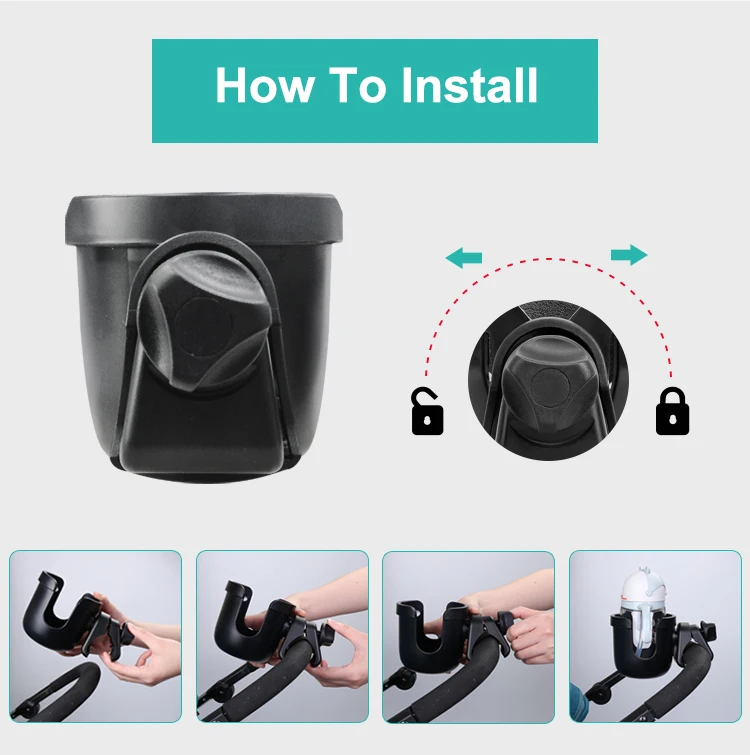 How To Install