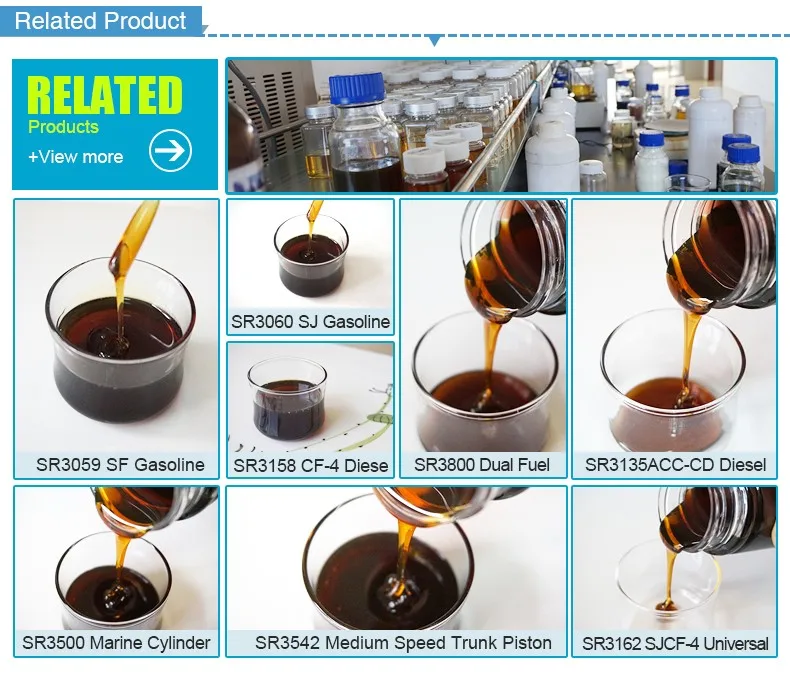 Related Product

RELATED
Products
+View more

SR3059 SF Gasoline

SR3060 SJ Gasoline

SR3158 CF-4 Diese

SR3800 Dual Fuel

SR3135ACC-CD Diesel

SR3500 Marine Cylinder

SR3542 Medium Speed Trunk Piston

SR3162 SJCF-4 Universal