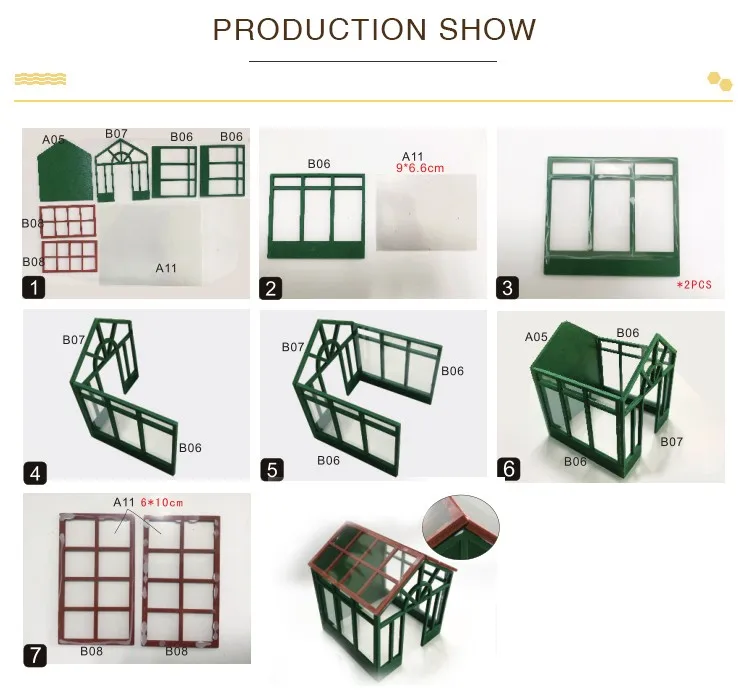 PRODUCTION SHOW

A05 B07 B06 B06
B08
B08
A11
1

B06
A11
9*6.6cm
2

3
*2PCS

B07
B06
4

B07
B06
B06
5

A05 B06
B07
B06
6

A11 6*10cm
B08 B08
7