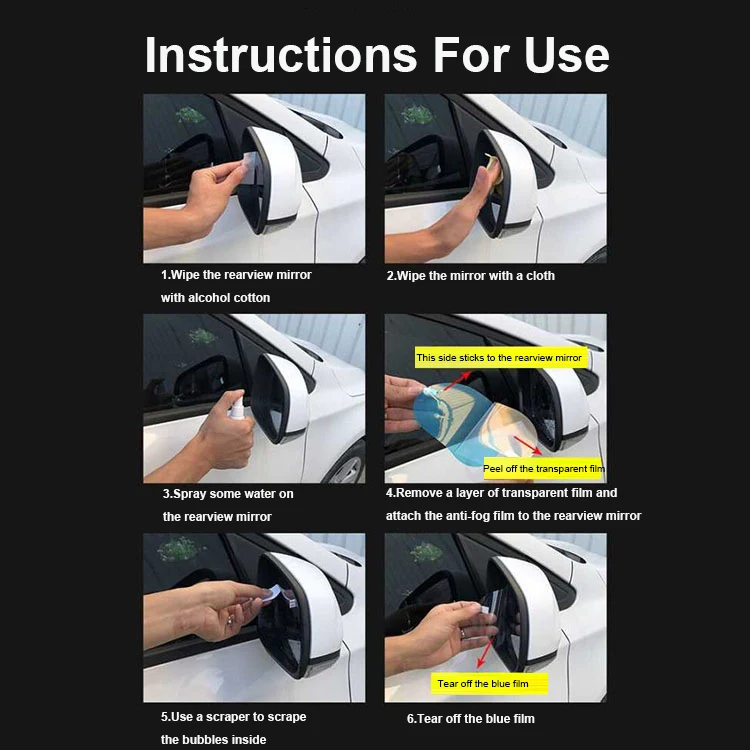 Instructions For Use

1.Wipe the rearview mirror with alcohol cotton

2.Wipe the mirror with a cloth

3.Spray some water on the rearview mirror

This side sticks to the rearview mirror

Peel off the transparent film

4.Remove a layer of transparent film and attach the anti-fog film to the rearview mirror

5.Use a scraper to scrape the bubbles inside

Tear off the blue film

6.Tear off the blue film