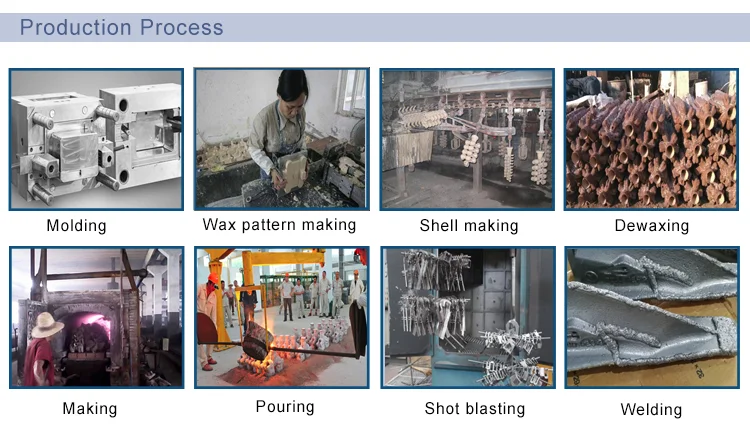 Production Process

Molding

Wax pattern making

Shell making

Dewaxing

Making

Pouring

Shot blasting

Welding