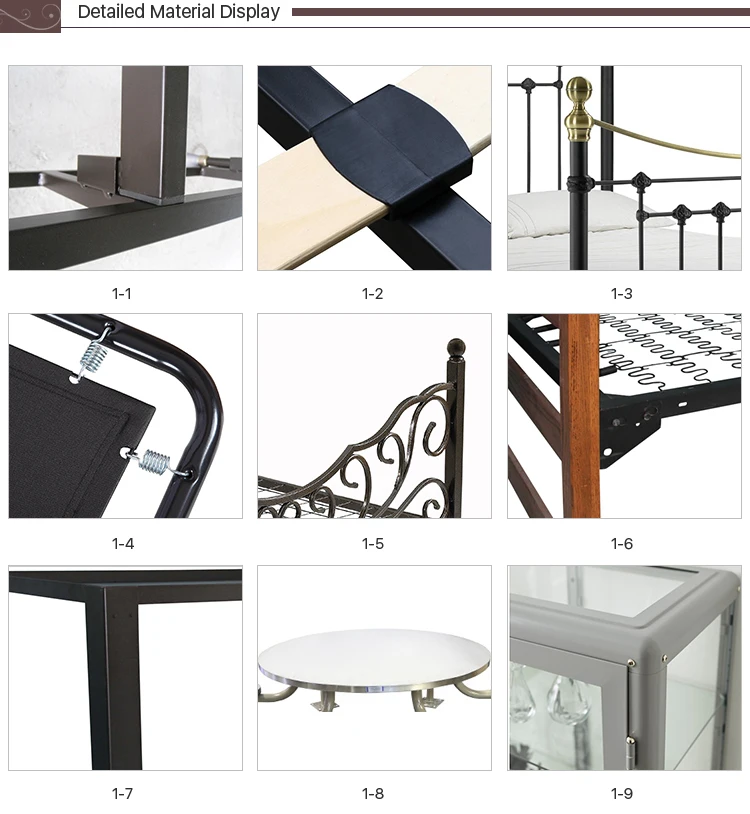 Detailed Material Display

1-1

1-2

1-3

1-4

1-5

1-6

1-7

1-8

1-9