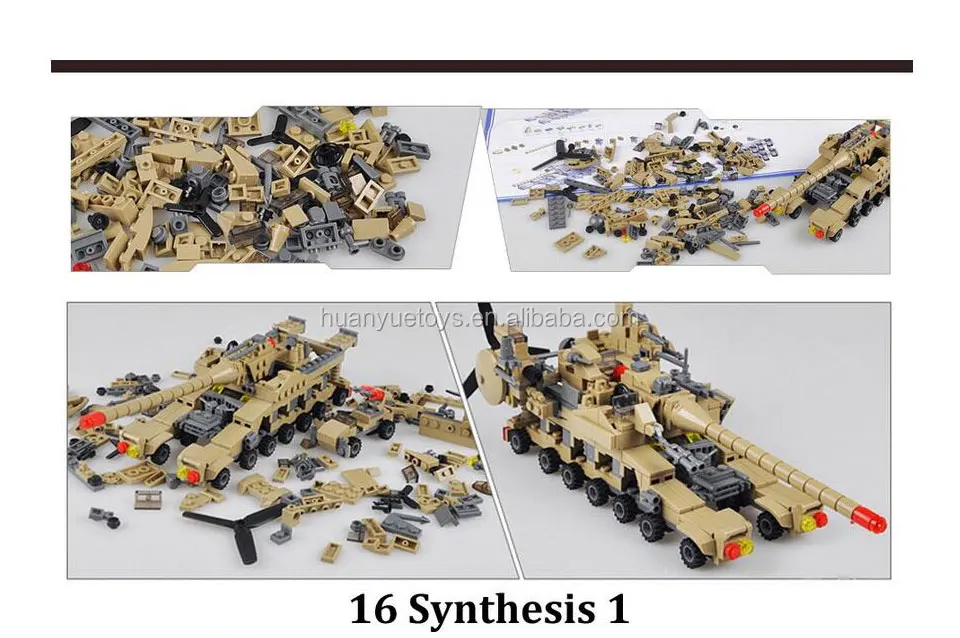 huanyuetoys.en.alibaba.com

16 Synthesis 1