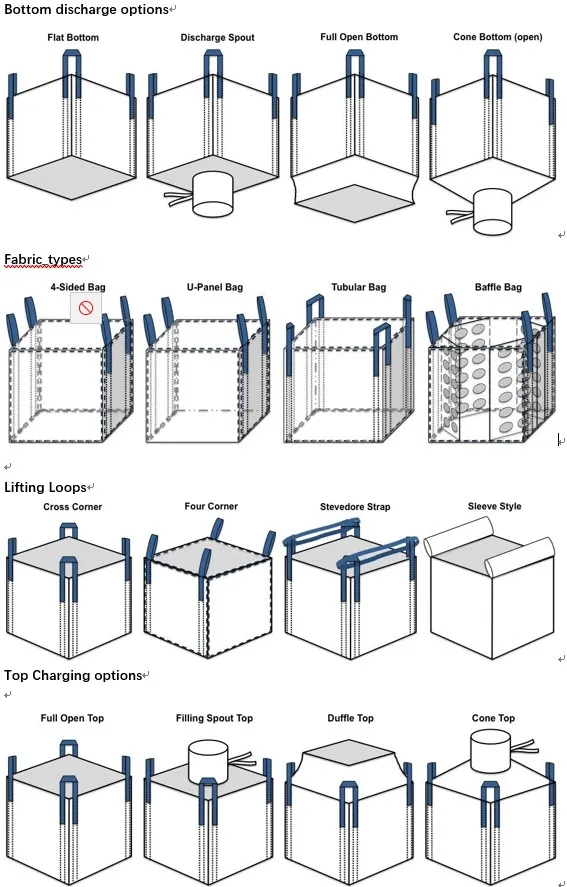 Bottom discharge options

Flat Bottom

Discharge Spout

Full Open Bottom

Cone Bottom (open)

Fabric types

4-Sided Bag

U-Panel Bag

Tubular Bag

Baffle Bag

Lifting Loops

Cross Corner

Four Corner

Stevedore Strap

Sleeve Style

Top Charging options

Full Open Top

Filling Spout Top

Duffle Top

Cone Top