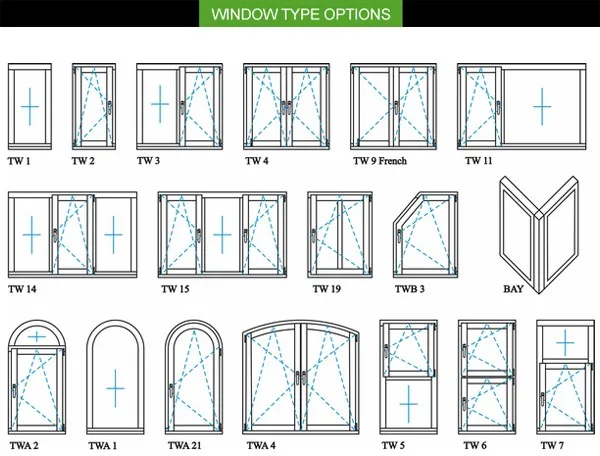 WINDOW TYPE OPTIONS

TW 1
TW 2
TW 3
TW 4
TW 9 French
TW 11

TW 14
TW 15
TW 19
TWB 3
BAY

TWA 2
TWA 1
TWA 21
TWA 4
TW 5
TW 6
TW 7