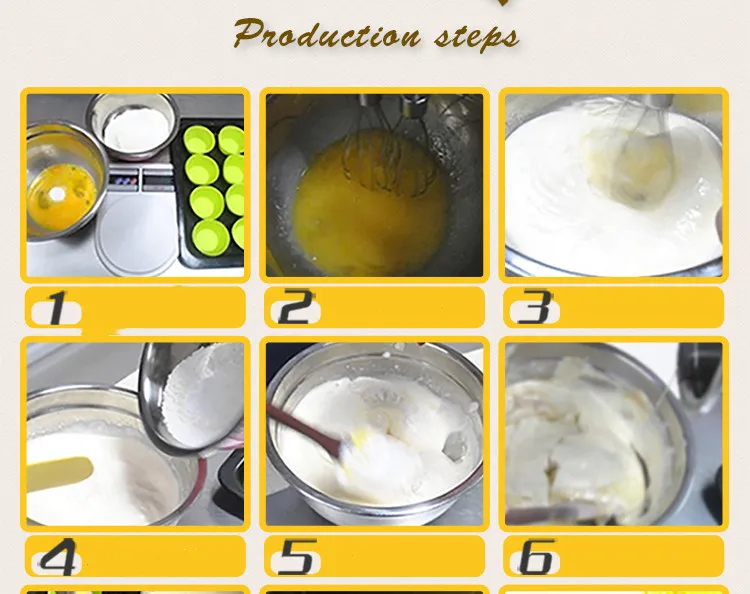 Production steps

1

2

3

4

5

6