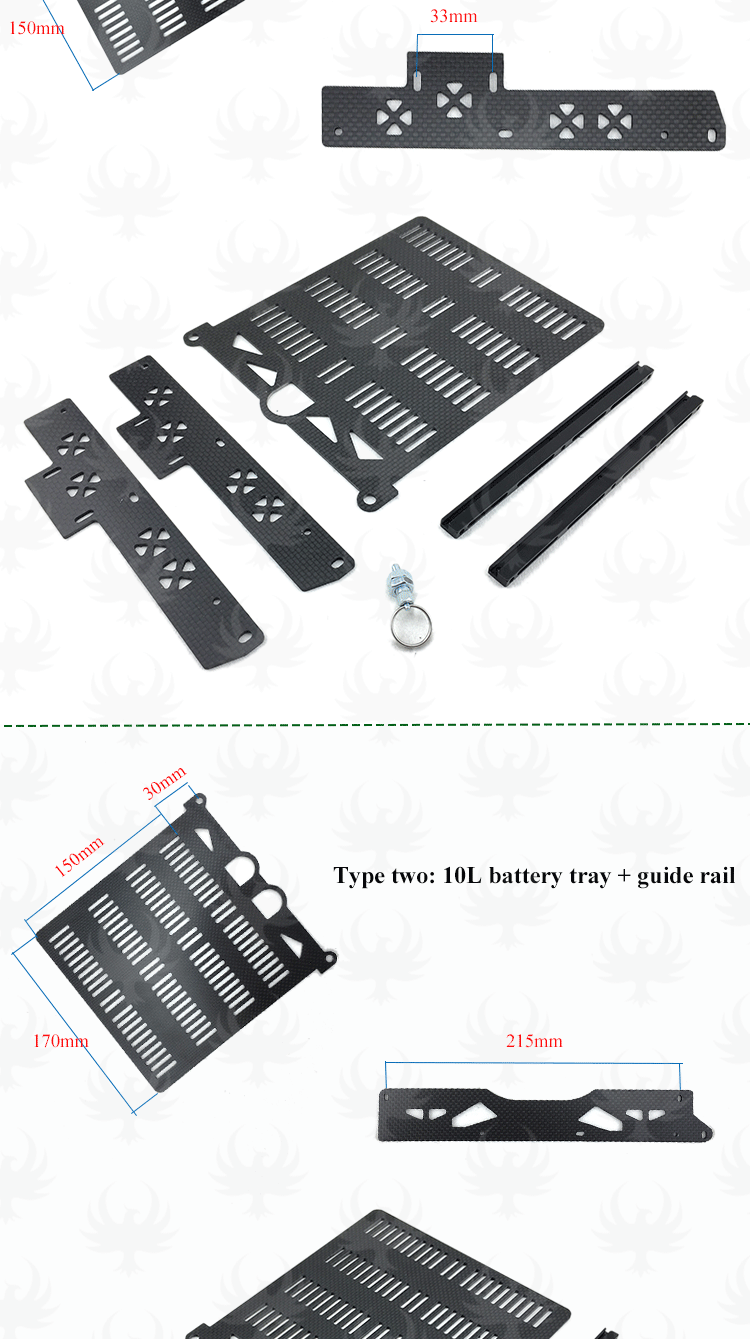 150mm

33mm

30mm

150mm

Type two: 10L battery tray + guide rail

170mm

215mm