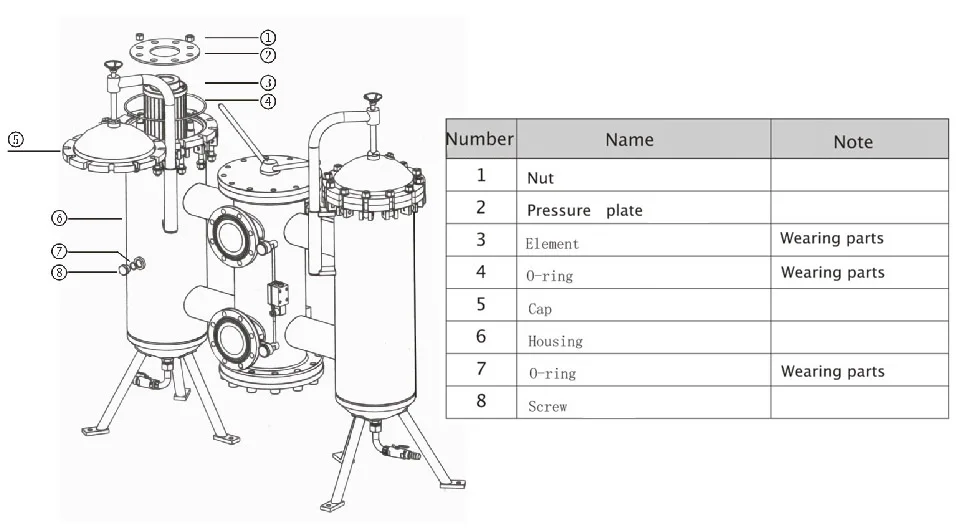 ①
②
③
④
⑤
⑥
⑦
⑧

| Number | Name | Note |
|---|---|---|
| 1 | Nut | |
| 2 | Pressure plate | |
| 3 | Element | Wearing parts |
| 4 | O-ring | Wearing parts |
| 5 | Cap | |
| 6 | Housing | |
| 7 | O-ring | Wearing parts |
| 8 | Screw | |