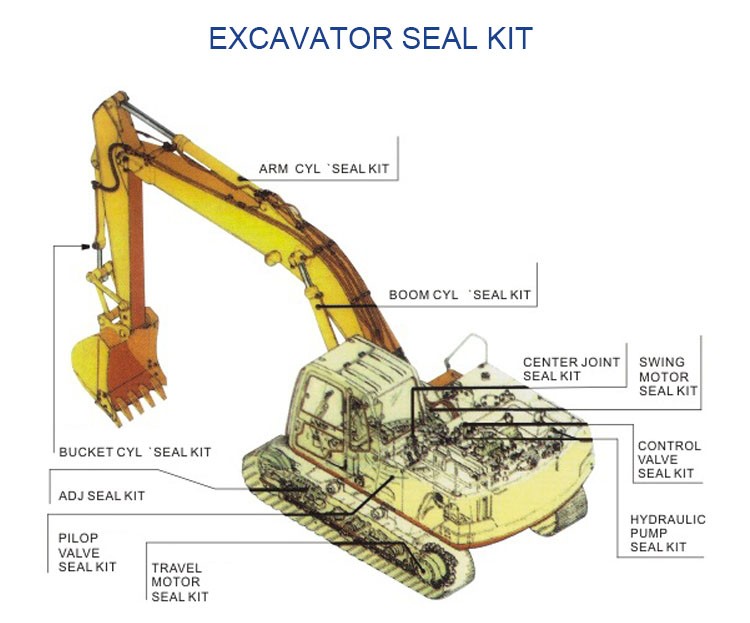 EXCAVATOR SEAL KIT

ARM CYL `SEAL KIT

BOOM CYL `SEAL KIT

CENTER JOINT SEAL KIT

SWING MOTOR SEAL KIT

CONTROL VALVE SEAL KIT

HYDRAULIC PUMP SEAL KIT

BUCKET CYL `SEAL KIT

ADJ SEAL KIT

PILOP VALVE SEAL KIT

TRAVEL MOTOR SEAL KIT