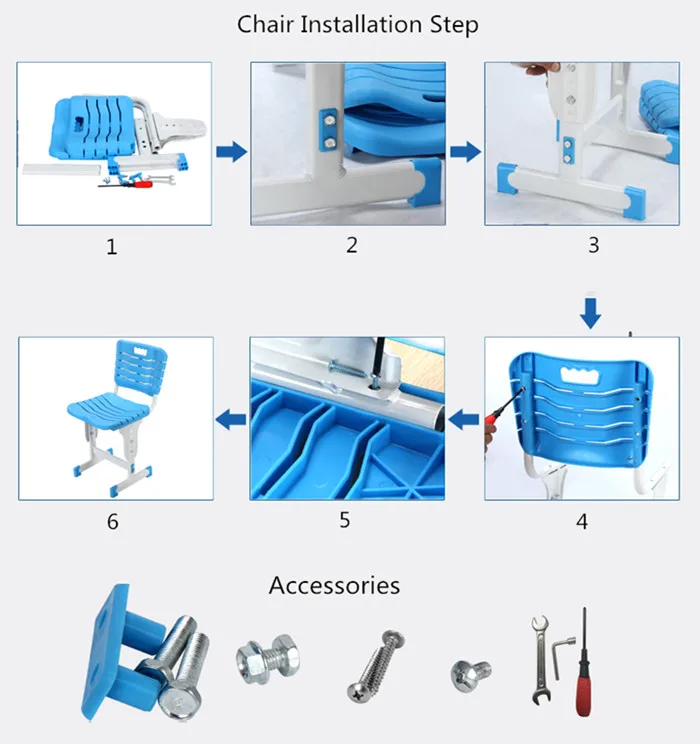 Chair Installation Step

1

2

3

6

5

4

Accessories