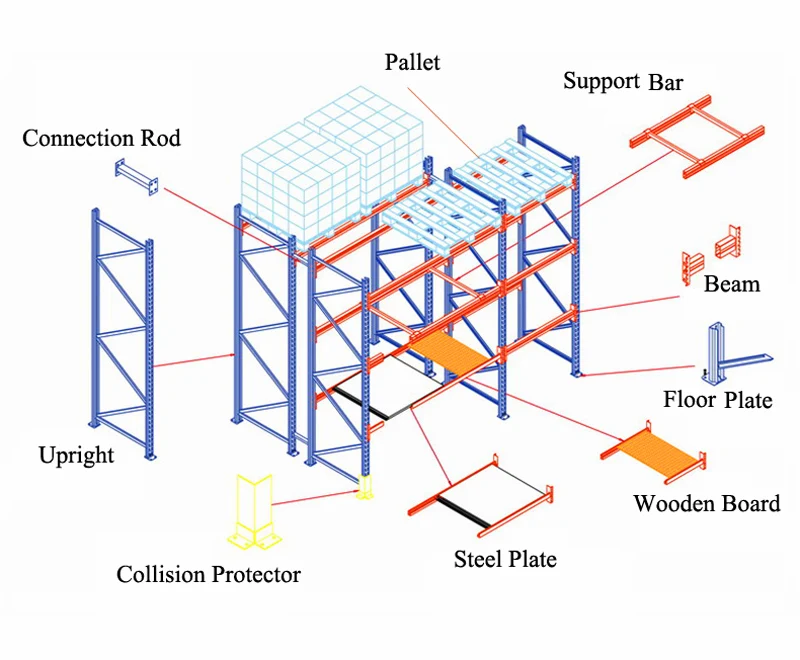 Pallet
Support Bar
Connection Rod
Beam
Floor Plate
Upright
Wooden Board
Collision Protector
Steel Plate