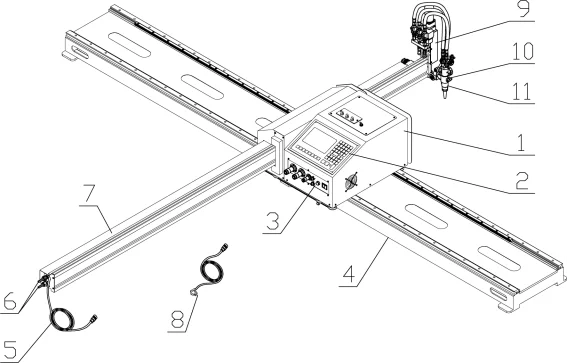 9
10
11
1
2
7
3
4
6
8
5