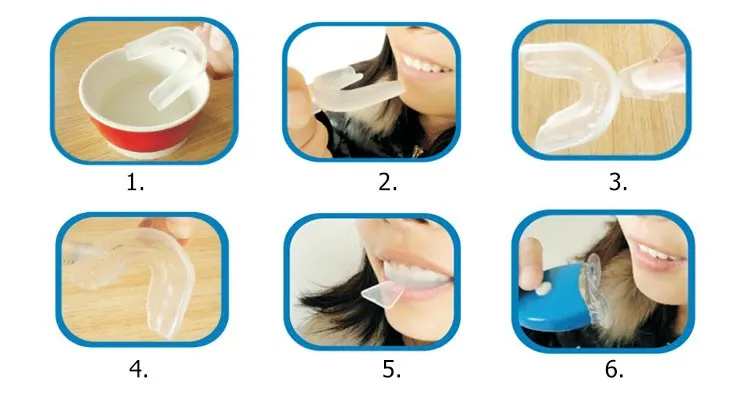 1.

2.

3.

4.

5.

6.