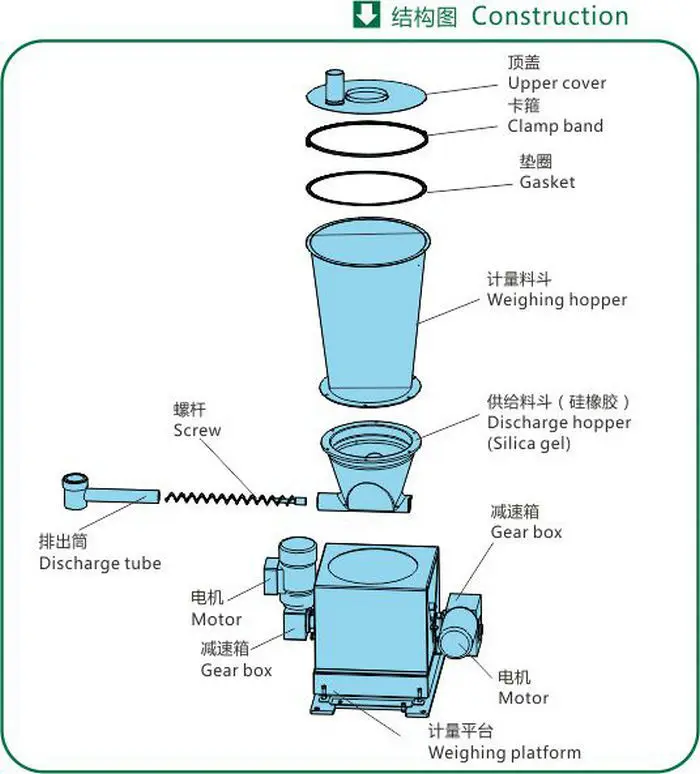 结构图 Construction

顶盖
Upper cover

卡箍
Clamp band

垫圈
Gasket

计量料斗
Weighing hopper

螺杆
Screw

供给料斗（硅橡胶）
Discharge hopper
(Silica gel)

排出筒
Discharge tube

减速箱
Gear box

电机
Motor

减速箱
Gear box

电机
Motor

计量平台
Weighing platform