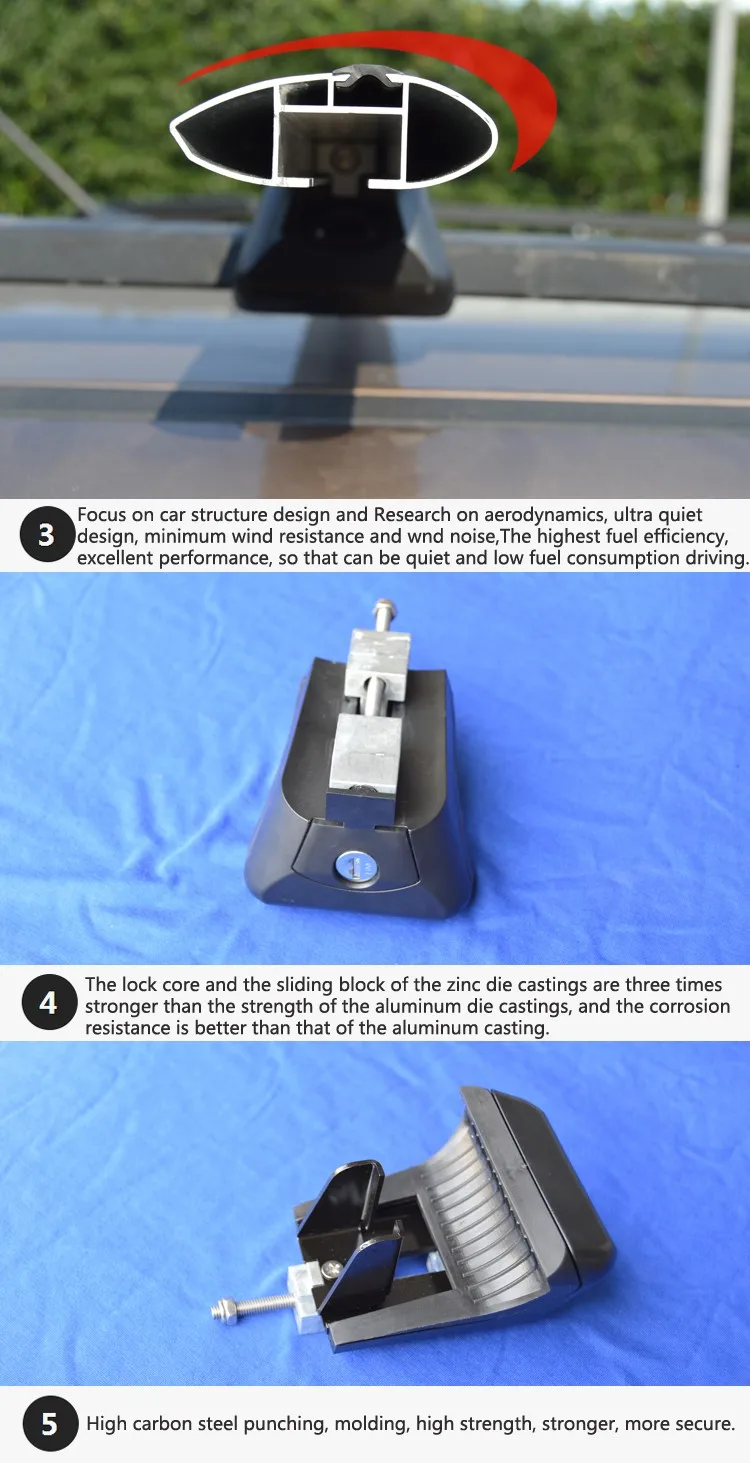 3
Focus on car structure design and Research on aerodynamics, ultra quiet design, minimum wind resistance and wnd noise,The highest fuel efficiency, excellent performance, so that can be quiet and low fuel consumption driving.

4
The lock core and the sliding block of the zinc die castings are three times stronger than the strength of the aluminum die castings, and the corrosion resistance is better than that of the aluminum casting.

5
High carbon steel punching, molding, high strength, stronger, more secure.