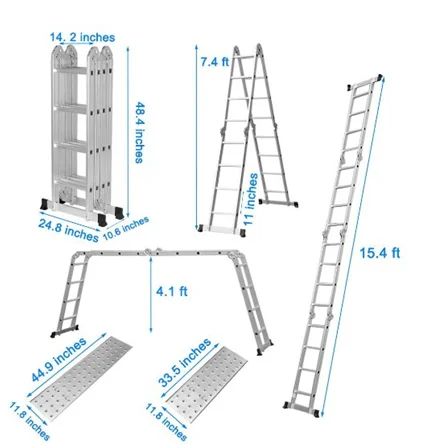 14. 2 inches
48.4 inches
24.8 inches
10.6 inches
7.4 ft
11 inches
15.4 ft
4.1 ft
44.9 inches
11.8 inches
33.5 inches
11.8 inches