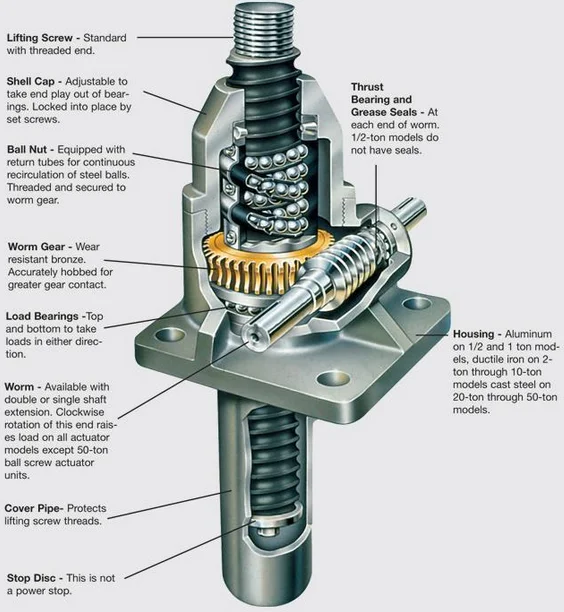 Lifting Screw - Standard with threaded end.

Shell Cap - Adjustable to take end play out of bearings. Locked into place by set screws.

Ball Nut - Equipped with return tubes for continuous recirculation of steel balls. Threaded and secured to worm gear.

Worm Gear - Wear resistant bronze. Accurately hobbed for greater gear contact.

Load Bearings -Top and bottom to take loads in either direction.

Worm - Available with double or single shaft extension. Clockwise rotation of this end raises load on all actuator models except 50-ton ball screw actuator units.

Cover Pipe- Protects lifting screw threads.

Stop Disc - This is not a power stop.

Thrust Bearing and Grease Seals - At each end of worm. 1/2-ton models do not have seals.

Housing - Aluminum on 1/2 and 1 ton models, ductile iron on 2-ton through 10-ton models cast steel on 20-ton through 50-ton models.