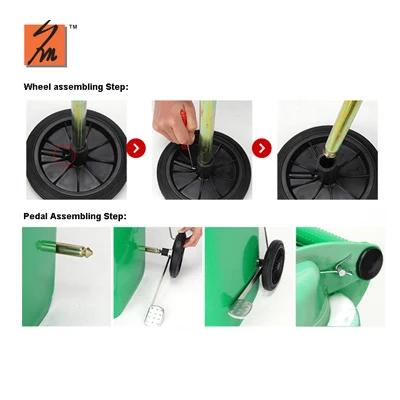 ™

Wheel assembling Step:

Pedal Assembling Step: