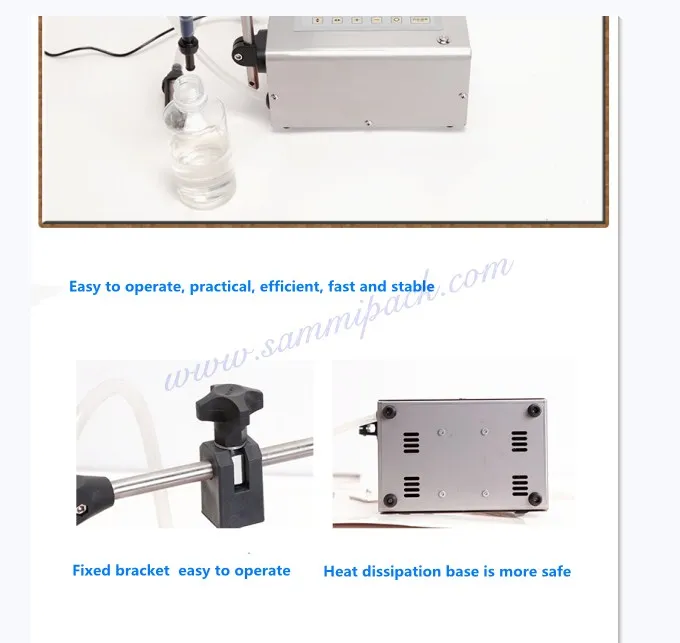 Easy to operate, practical, efficient, fast and stable

www.sammipack.com

Fixed bracket easy to operate

Heat dissipation base is more safe