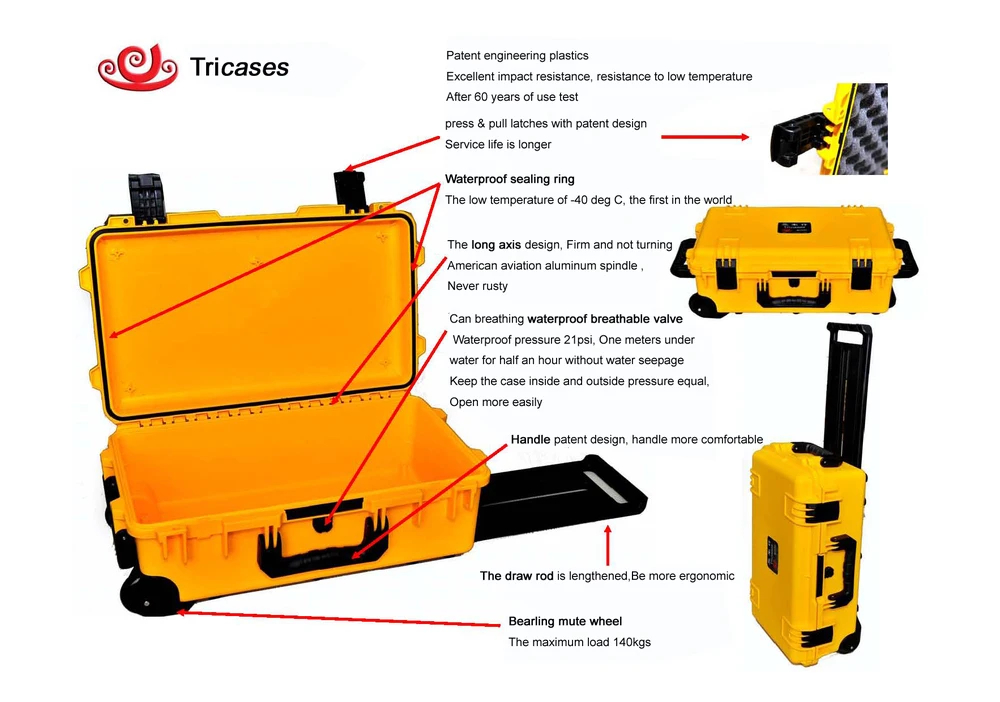 Tricases

Patent engineering plastics
Excellent impact resistance, resistance to low temperature
After 60 years of use test

press & pull latches with patent design
Service life is longer

Waterproof sealing ring
The low temperature of -40 deg C, the first in the world

The long axis design, Firm and not turning
American aviation aluminum spindle ,
Never rusty

Can breathing waterproof breathable valve
Waterproof pressure 21psi, One meters under water for half an hour without water seepage
Keep the case inside and outside pressure equal,
Open more easily

Handle patent design, handle more comfortable

The draw rod is lengthened,Be more ergonomic

Bearling mute wheel
The maximum load 140kgs