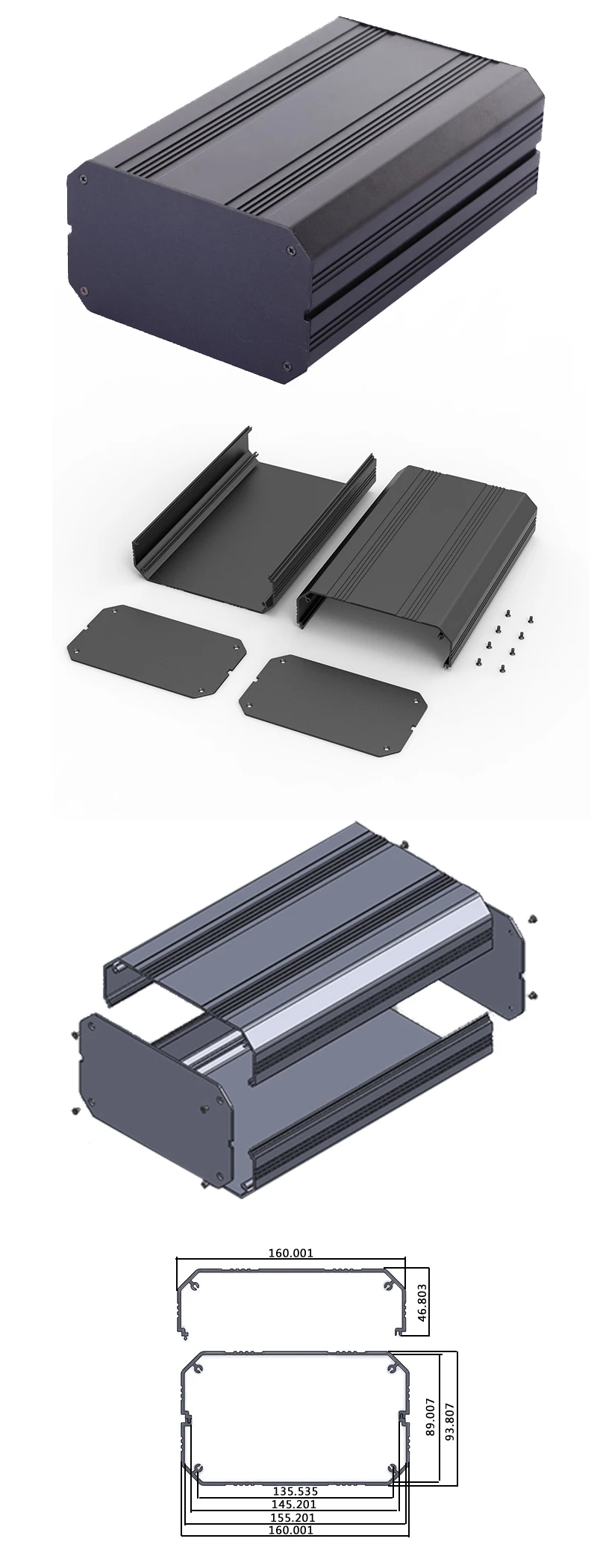 160.001

46.803

89.007

93.807

135.535

145.201

155.201

160.001