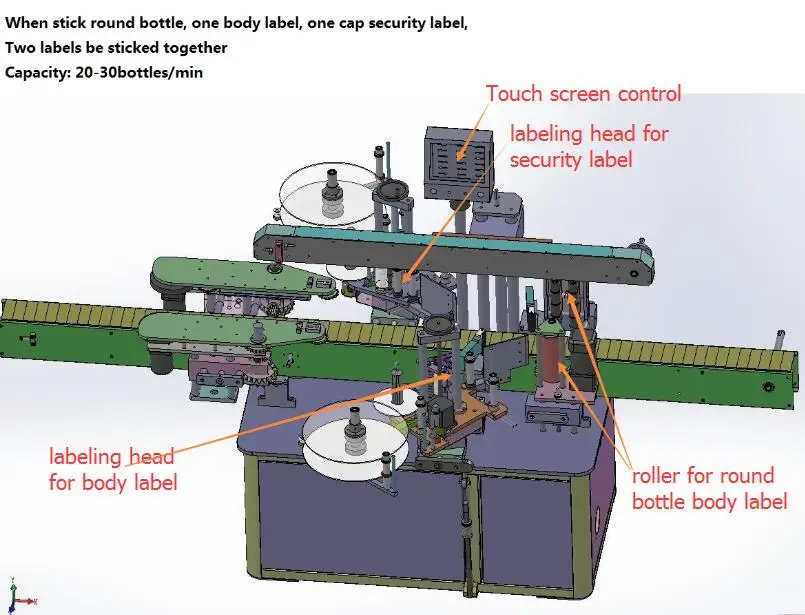 When stick round bottle, one body label, one cap security label,
Two labels be sticked together
Capacity: 20-30bottles/min

Touch screen control

labeling head for security label

labeling head for body label

roller for round bottle body label