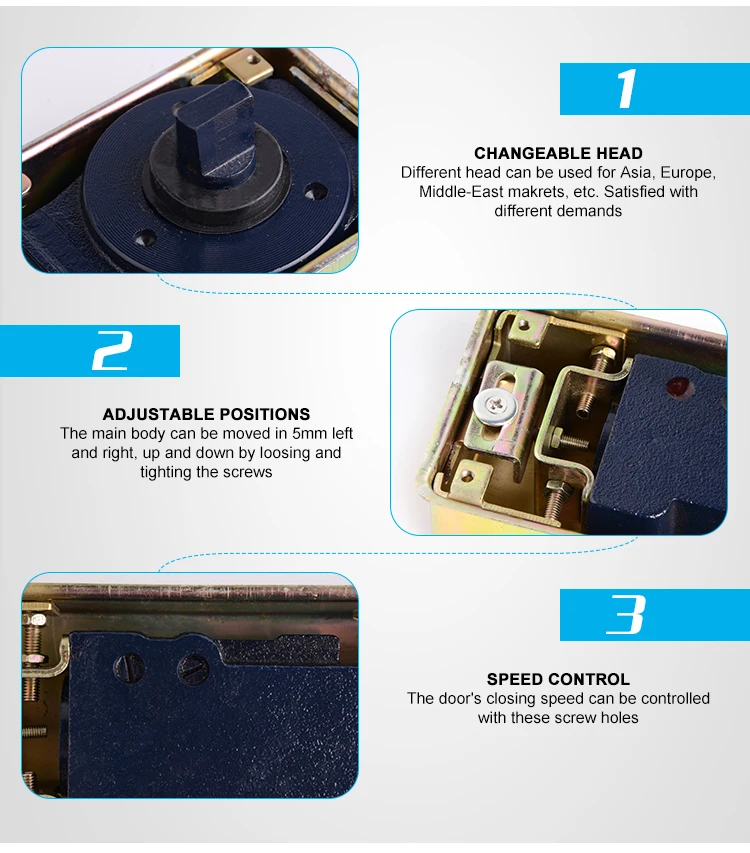 1

CHANGEABLE HEAD
Different head can be used for Asia, Europe, Middle-East makrets, etc. Satisfied with different demands

2

ADJUSTABLE POSITIONS
The main body can be moved in 5mm left and right, up and down by loosing and tighting the screws

3

SPEED CONTROL
The door's closing speed can be controlled with these screw holes