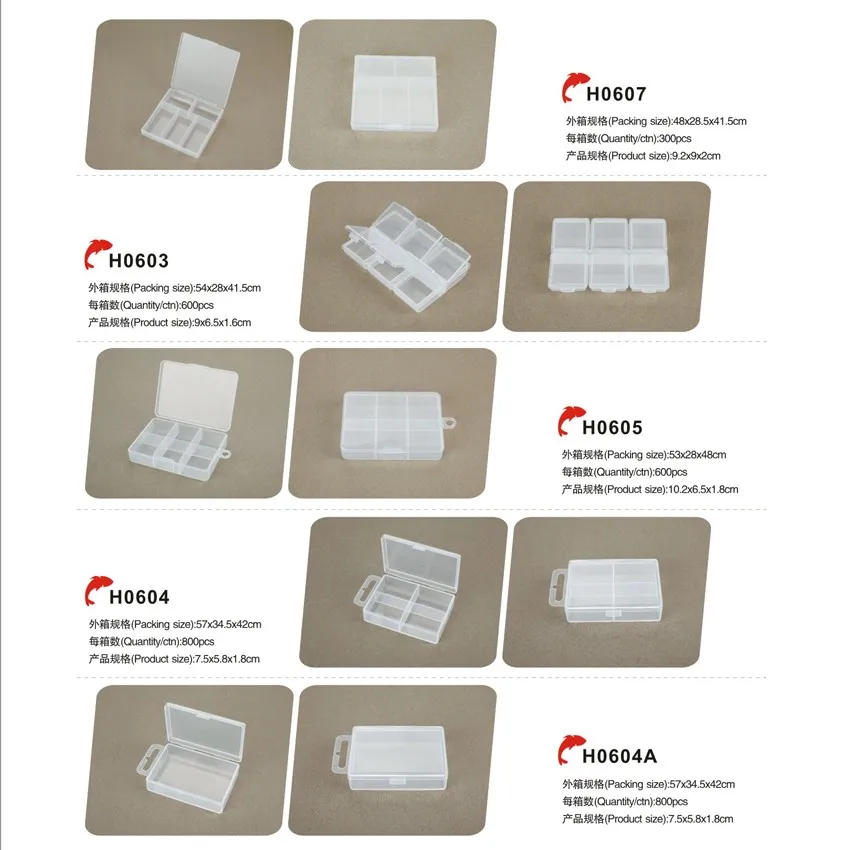 H0607
外箱规格(Packing size):48x28.5x41.5cm
每箱数(Quantity/ctn):300pcs
产品规格(Product size):9.2x9x2cm

H0603
外箱规格(Packing size):54x28x41.5cm
每箱数(Quantity/ctn):600pcs
产品规格(Product size):9x6.5x1.6cm

H0605
外箱规格(Packing size):53x28x48cm
每箱数(Quantity/ctn):600pcs
产品规格(Product size):10.2x6.5x1.8cm

H0604
外箱规格(Packing size):57x34.5x42cm
每箱数(Quantity/ctn):800pcs
产品规格(Product size):7.5x5.8x1.8cm

H0604A
外箱规格(Packing size):57x34.5x42cm
每箱数(Quantity/ctn):800pcs
产品规格(Product size):7.5x5.8x1.8cm