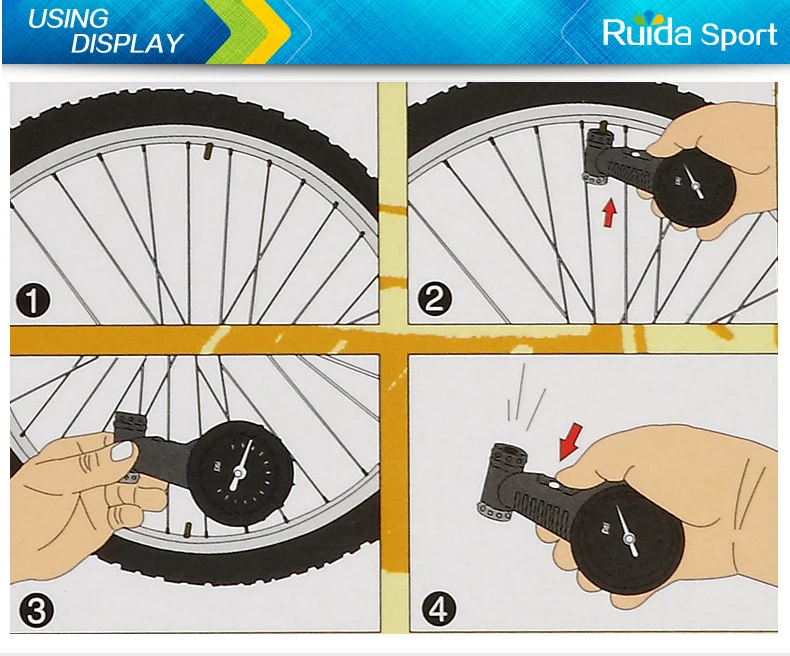 USING DISPLAY

Ruida Sport

1

2

3

4