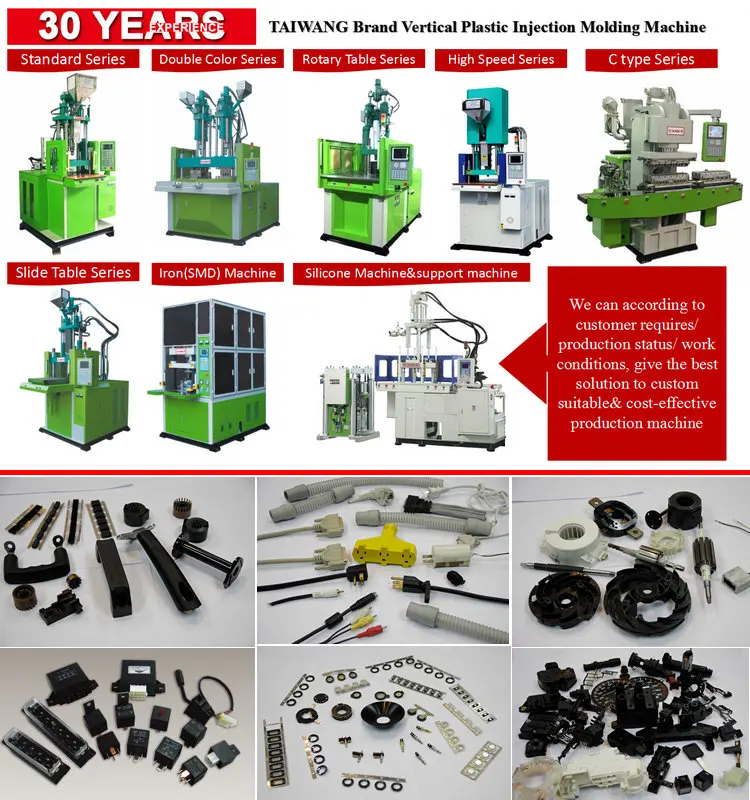 30 YEARS EXPERIENCE

TAIWANG Brand Vertical Plastic Injection Molding Machine

Standard Series

Double Color Series

Rotary Table Series

High Speed Series

C type Series

Slide Table Series

Iron(SMD) Machine

Silicone Machine&support machine

We can according to customer requires/ production status/ work conditions, give the best solution to custom suitable& cost-effective production machine