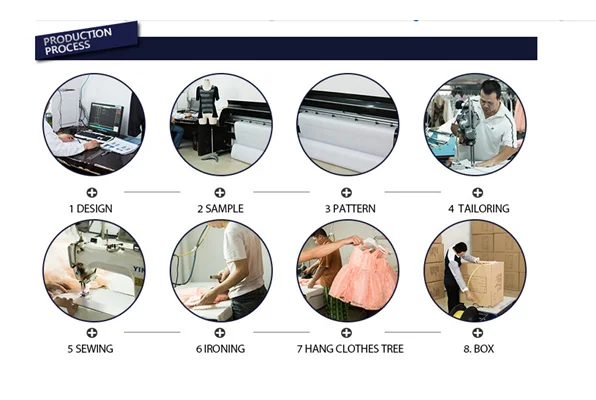 PRODUCTION PROCESS

1 DESIGN

2 SAMPLE

3 PATTERN

4 TAILORING

5 SEWING

6 IRONING

7 HANG CLOTHES TREE

8. BOX