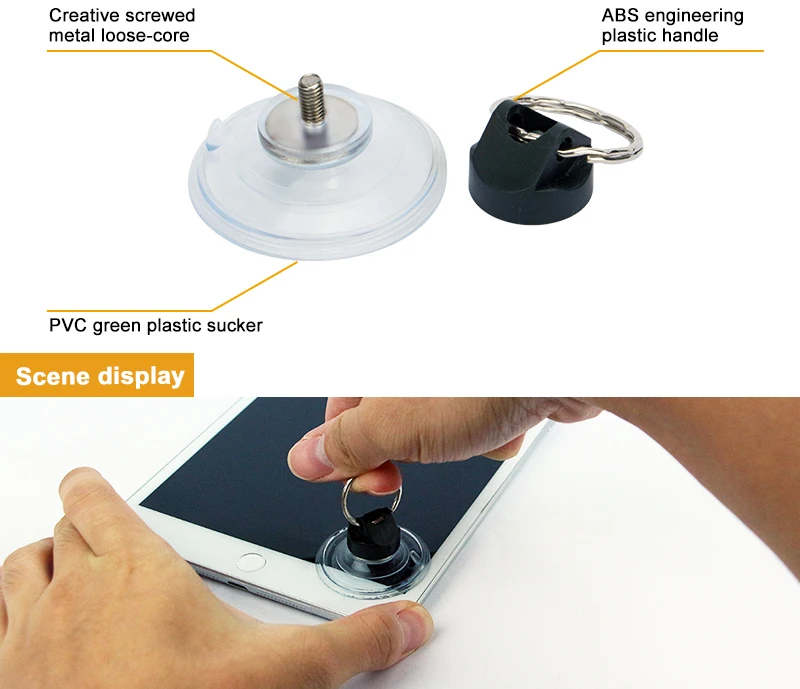 Creative screwed metal loose-core

ABS engineering plastic handle

PVC green plastic sucker

Scene display