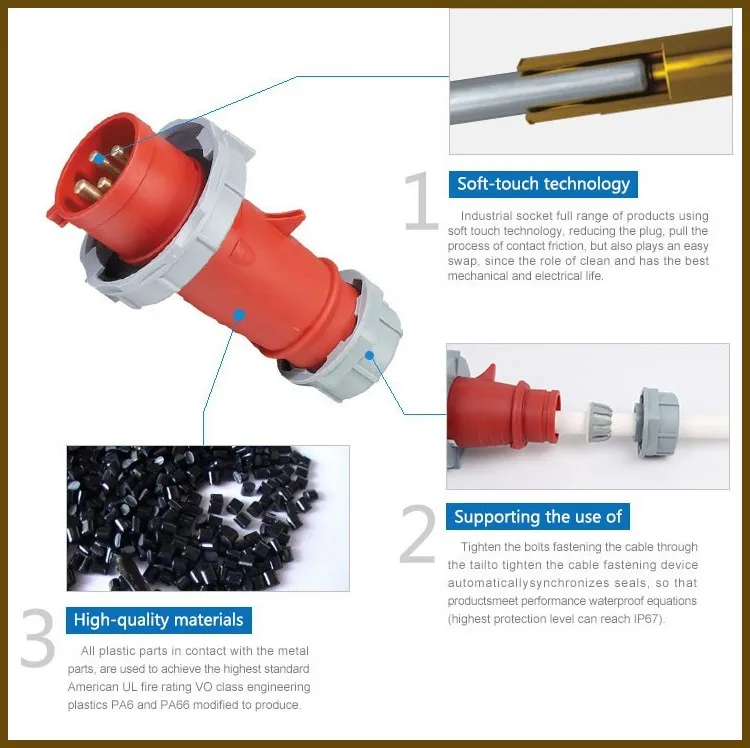 1

Soft-touch technology

Industrial socket full range of products using soft touch technology, reducing the plug, pull the process of contact friction, but also plays an easy swap, since the role of clean and has the best mechanical and electrical life.

2

Supporting the use of

Tighten the bolts fastening the cable through the tailto tighten the cable fastening device automaticallysynchronizes seals, so that productsmeet performance waterproof equations (highest protection level can reach IP67).

3

High-quality materials

All plastic parts in contact with the metal parts, are used to achieve the highest standard American UL fire rating VO class engineering plastics PA6 and PA66 modified to produce.