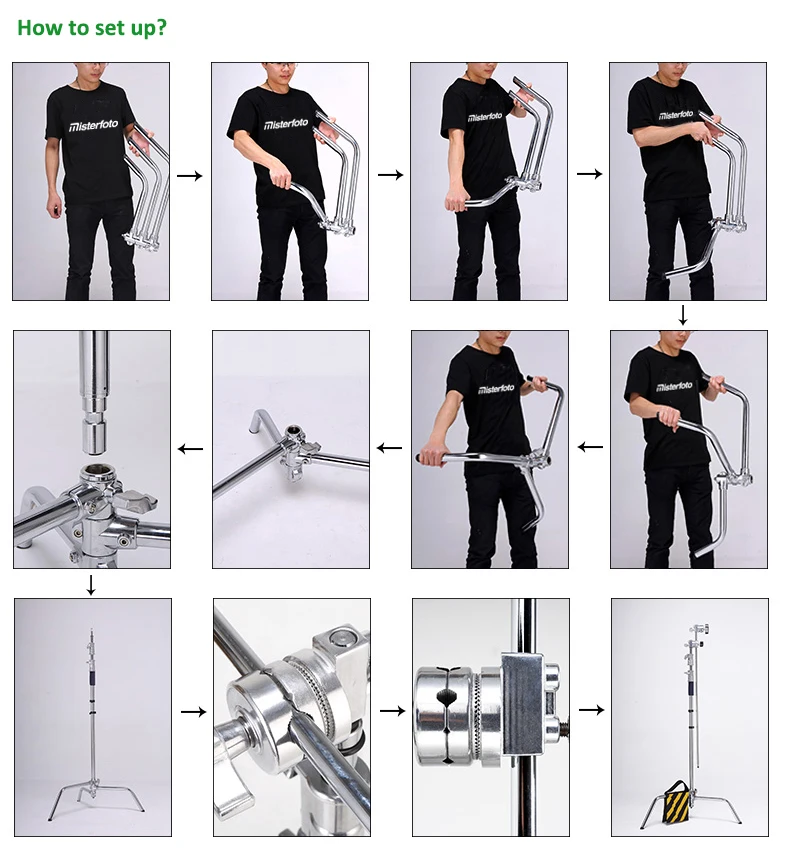 How to set up?

misterfoto

misterfoto

misterfoto

misterfoto

misterfoto

misterfoto