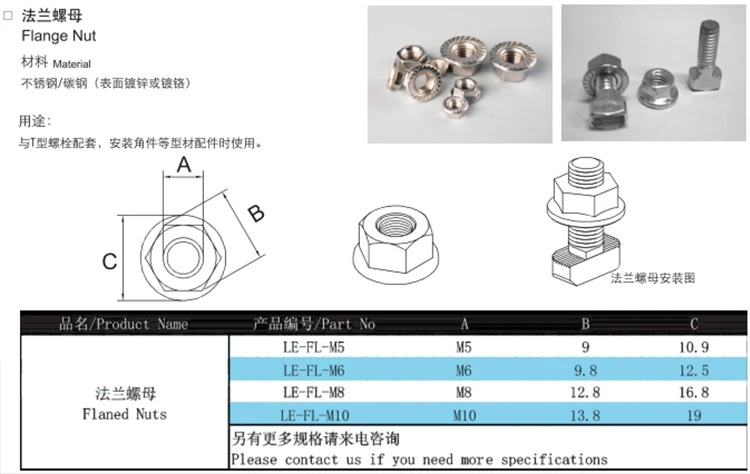 □ 法兰螺母
Flange Nut

材料 Material
不锈钢/碳钢（表面镀锌或镀铬）

用途:
与T型螺栓配套，安装角件等型材配件时使用。

A
B
C

法兰螺母安装图

| 品名/Product Name | 产品编号/Part No | A | B | C |
|---|---|---|---|---|
| 法兰螺母 Flaned Nuts | LE-FL-M5 | M5 | 9 | 10.9 |
| | LE-FL-M6 | M6 | 9.8 | 12.5 |
| | LE-FL-M8 | M8 | 12.8 | 16.8 |
| | LE-FL-M10 | M10 | 13.8 | 19 |
| | 另有更多规格请来电咨询 Please contact us if you need more specifications | | | |