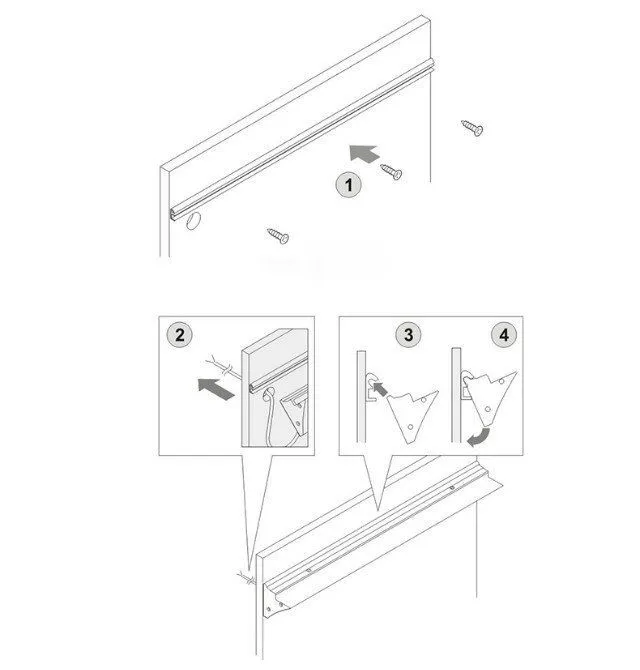 1

2

3

4