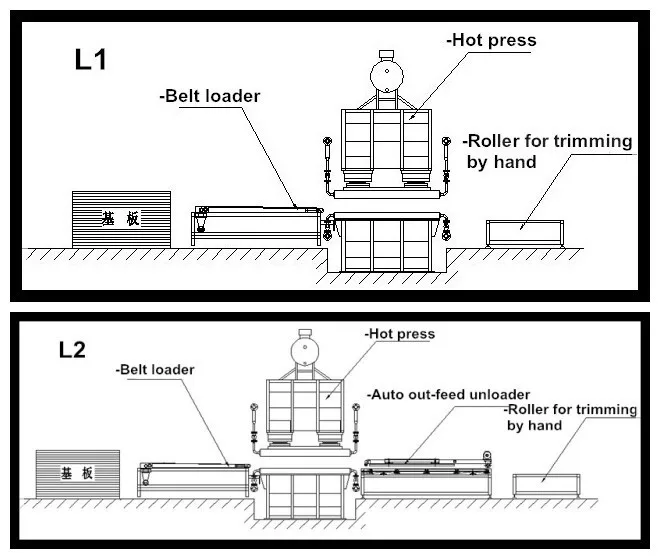 L1

-Hot press

-Belt loader

-Roller for trimming by hand

基 板

L2

-Hot press

-Belt loader

-Auto out-feed unloader

-Roller for trimming by hand

基 板