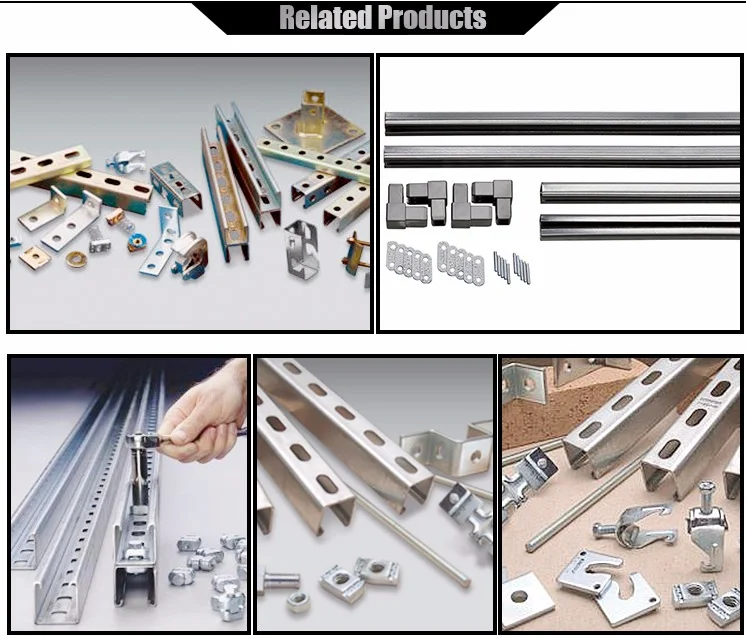 Related Products